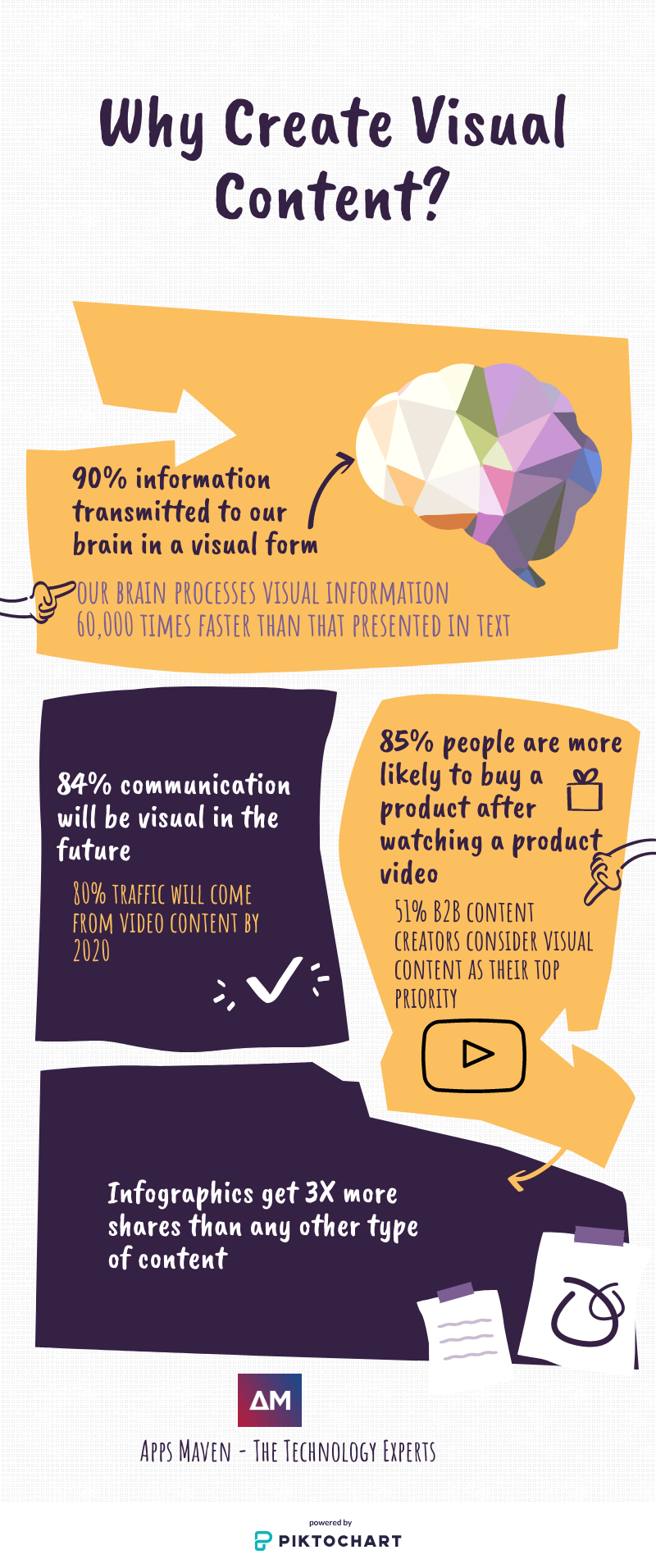 Why Create Visual Content?

90% information transmitted to our brain in a visual form

OUR BRAIN PROCESSES VISUAL INFORMATION 60,000 TIMES FASTER THAN THAT PRESENTED IN TEXT

84% communication will be visual in the future

80% TRAFFIC WILL COME FROM VIDEO CONTENT BY 2020

85% people are more likely to buy a product after watching a product video

51% B2B CONTENT CREATORS CONSIDER VISUAL CONTENT AS THEIR TOP PRIORITY

Infographics get 3X more shares than any other type of content

AM

APPS MAVEN - THE TECHNOLOGY EXPERTS

powered by
PIKTOCHART