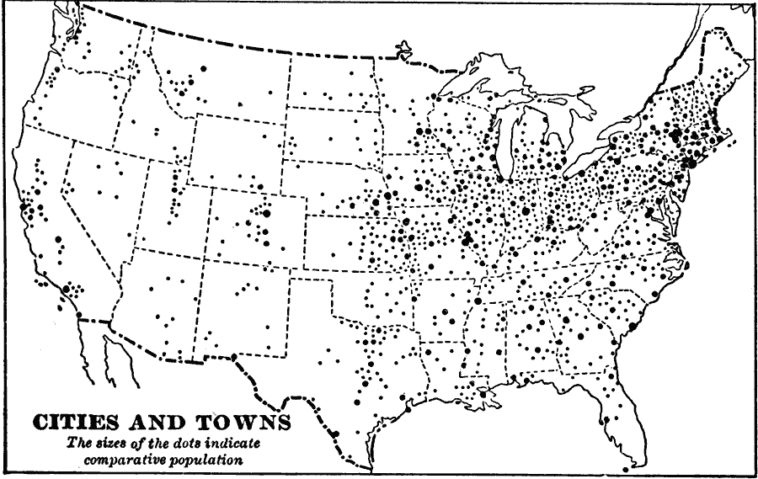 CITIES AND TOWNS
The sizes of the dots indicate comparative population