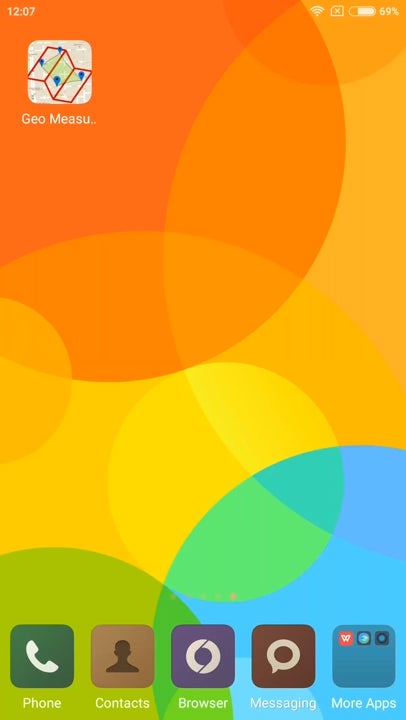 12:07

69%

Geo Measu..

Phone

Contacts

Browser

Messaging

More Apps