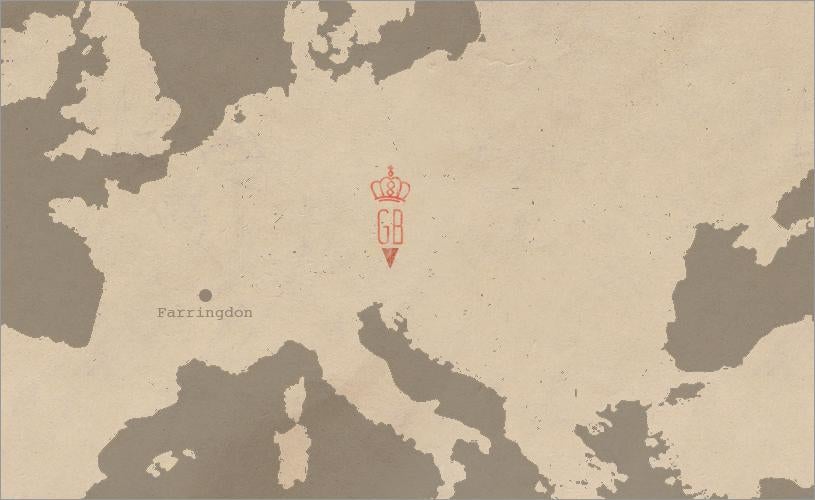 GB

Farringdon