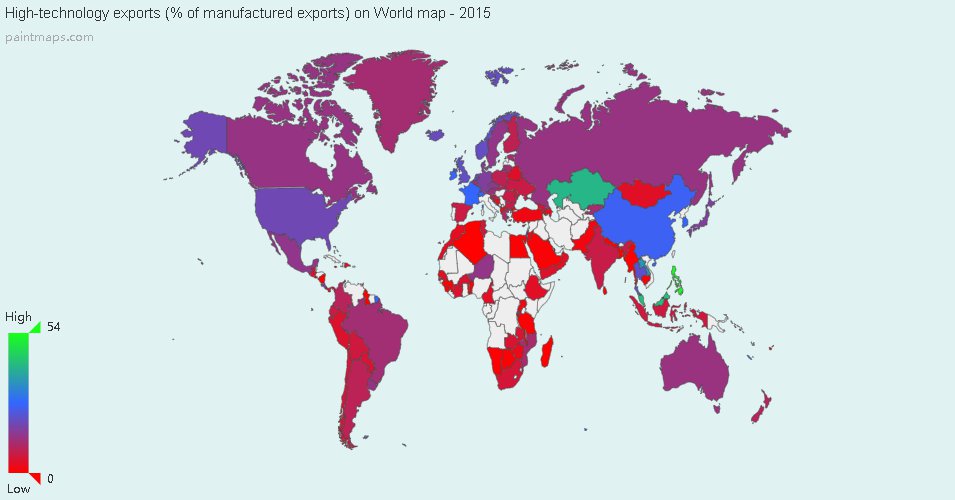 High-technology exports (% of manufactured exports) on World map - 2015
paintmaps.com

High
54

0
Low