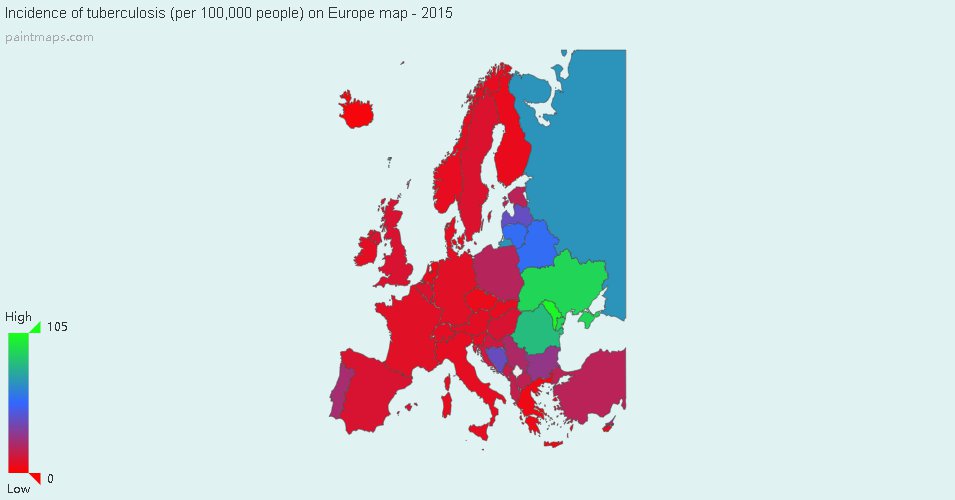 Incidence of tuberculosis (per 100,000 people) on Europe map - 2015
paintmaps.com

High
105
0
Low