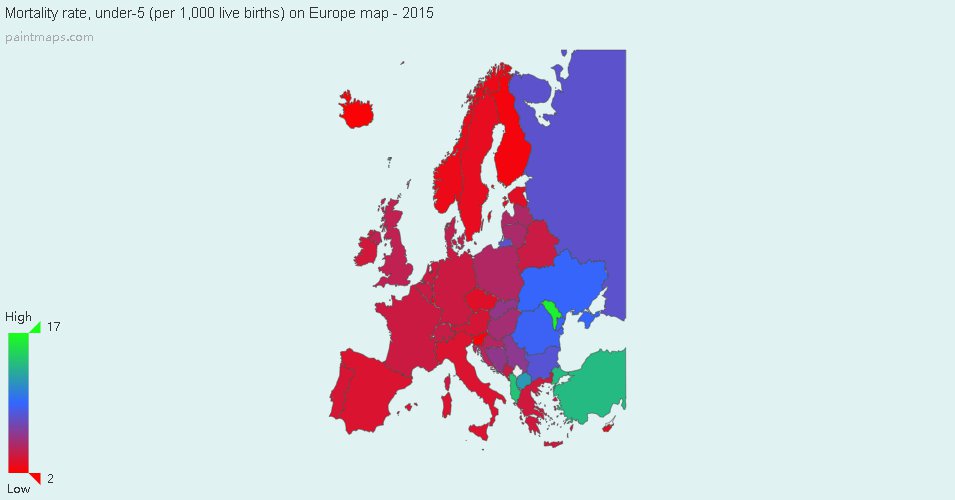 Mortality rate, under-5 (per 1,000 live births) on Europe map - 2015
paintmaps.com

High
17

2
Low