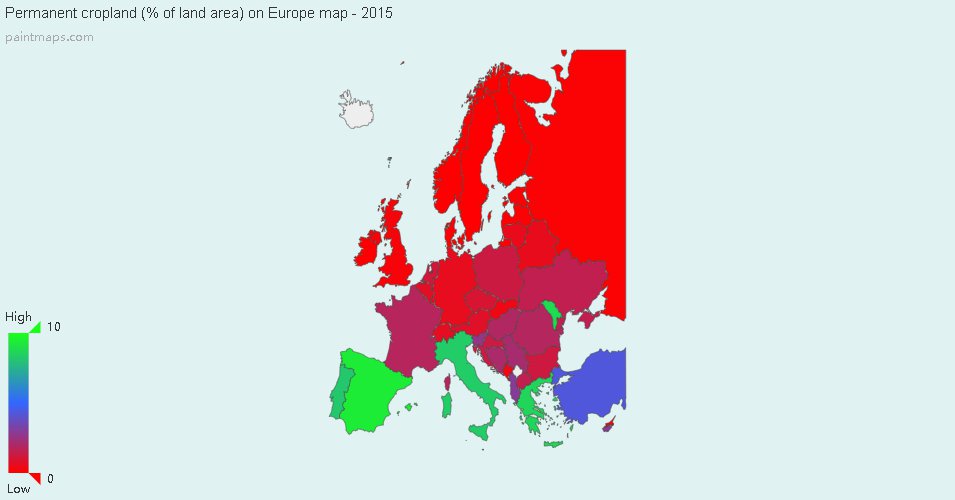 Permanent cropland (% of land area) on Europe map - 2015
paintmaps.com

High
10
0
Low