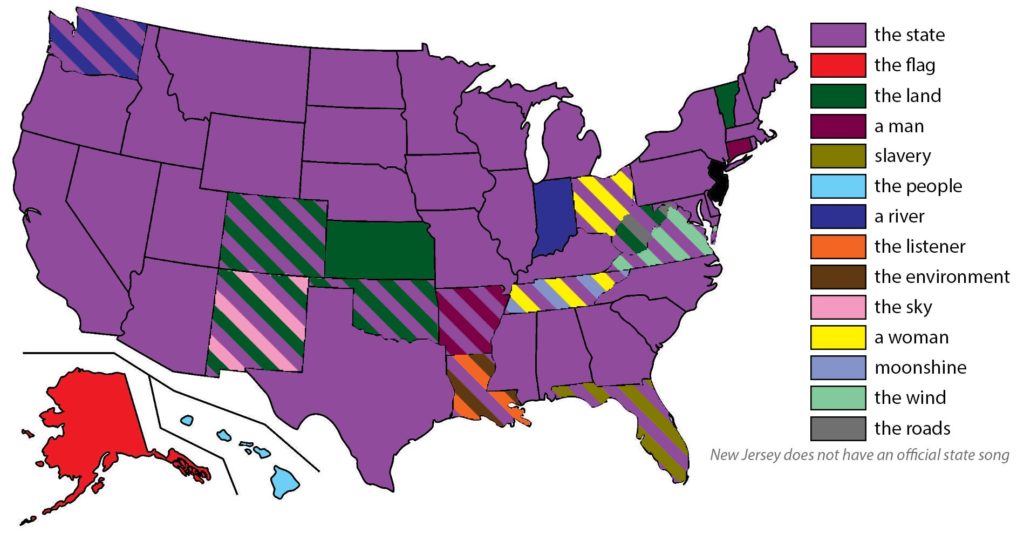 the state
the flag
the land
a man
slavery
the people
a river
the listener
the environment
the sky
a woman
moonshine
the wind
the roads

New Jersey does not have an official state song