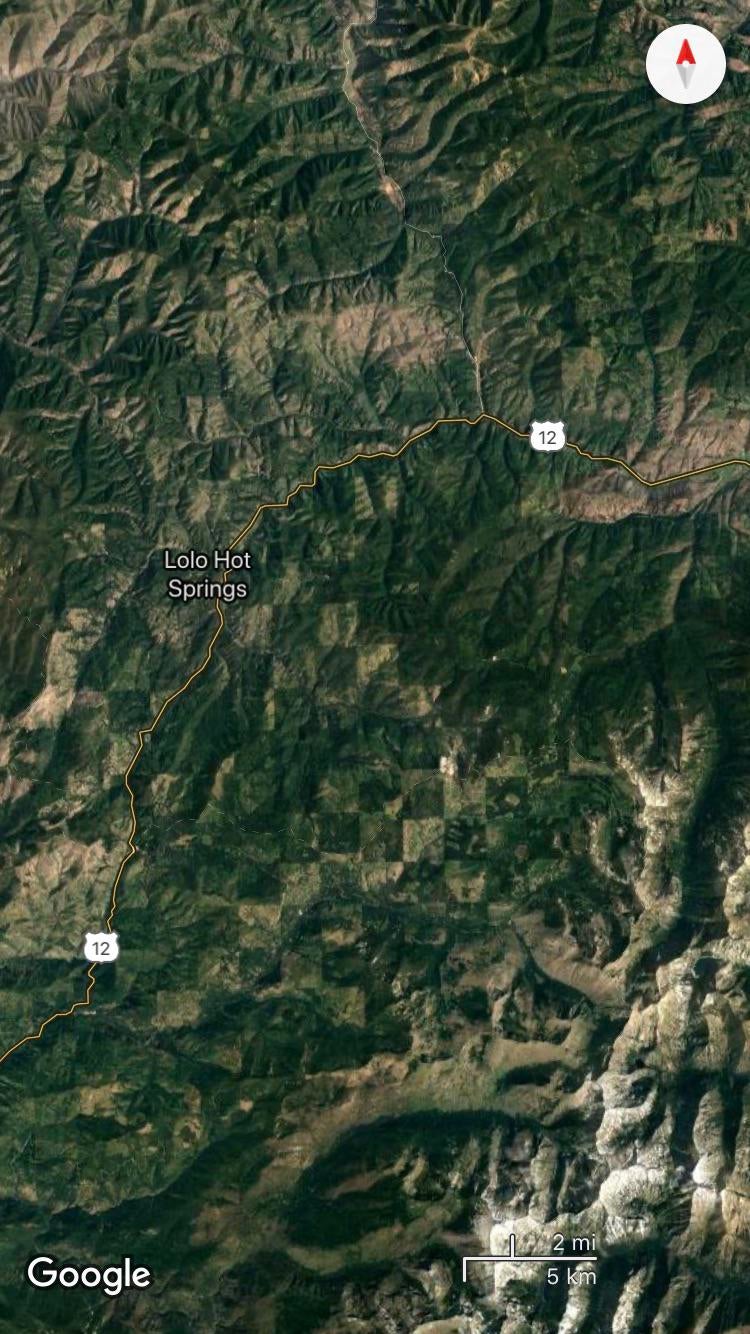 12

Lolo Hot Springs

12

Google

2 mi
5 km