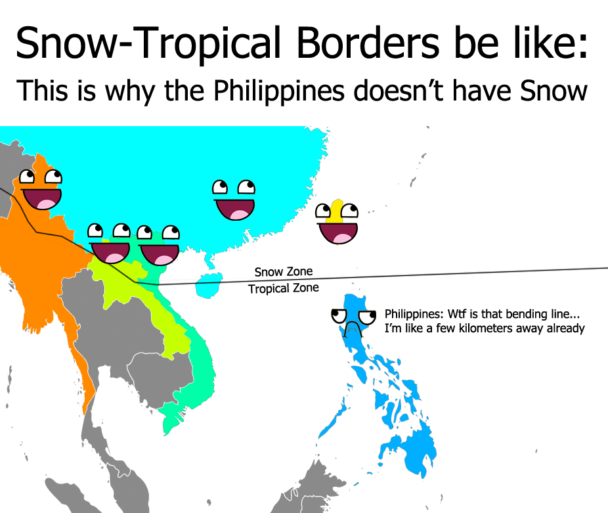 Snow-Tropical Borders be like:
This is why the Philippines doesn't have Snow

Snow Zone
Tropical Zone

Philippines: Wtf is that bending line... I'm like a few kilometers away already