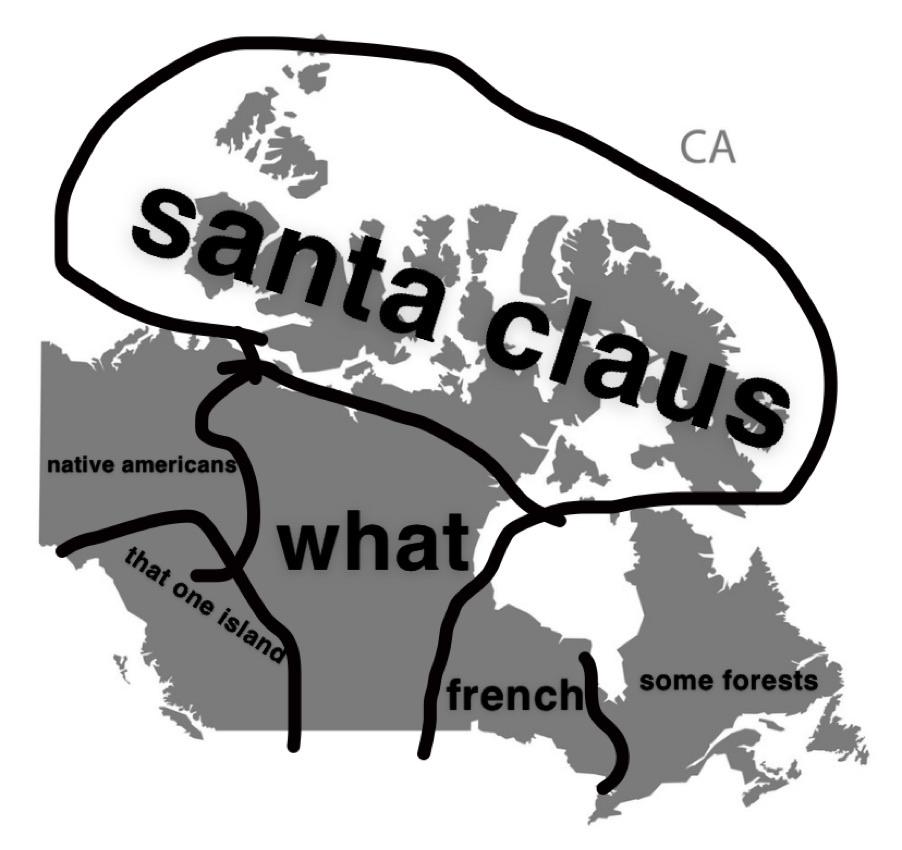 CA

santa claus

native americans

what

that one island

french

some forests