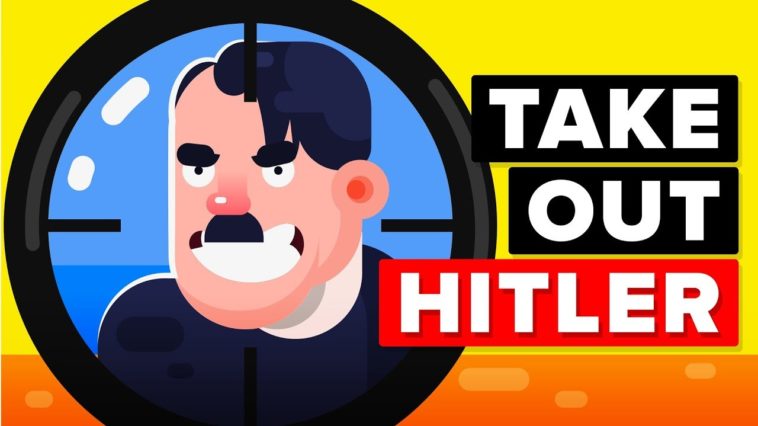 TAKE
OUT
HITLER