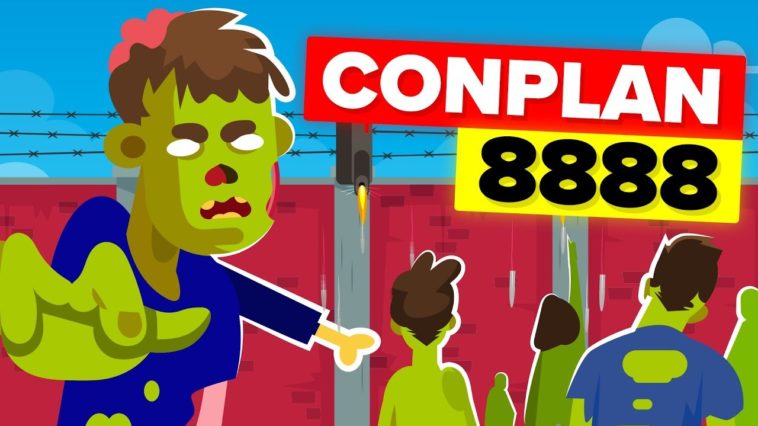 CONPLAN
8888