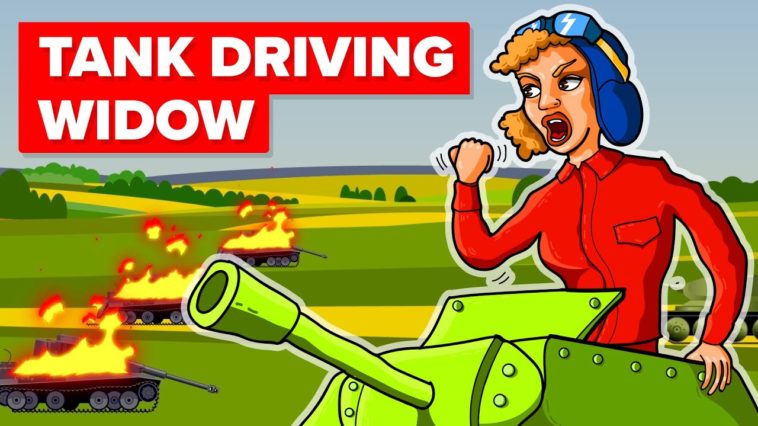 TANK DRIVING WIDOW