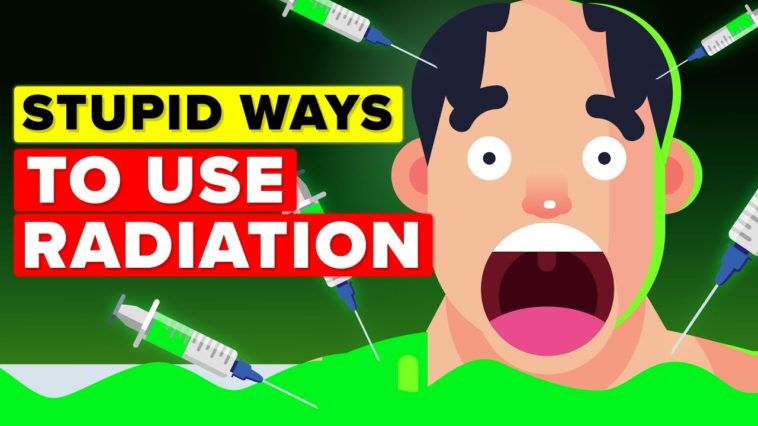 STUPID WAYS
TO USE
RADIATION