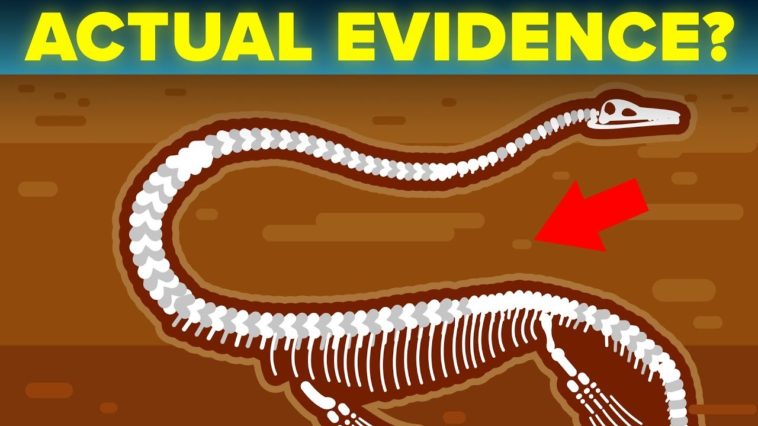 ACTUAL EVIDENCE?