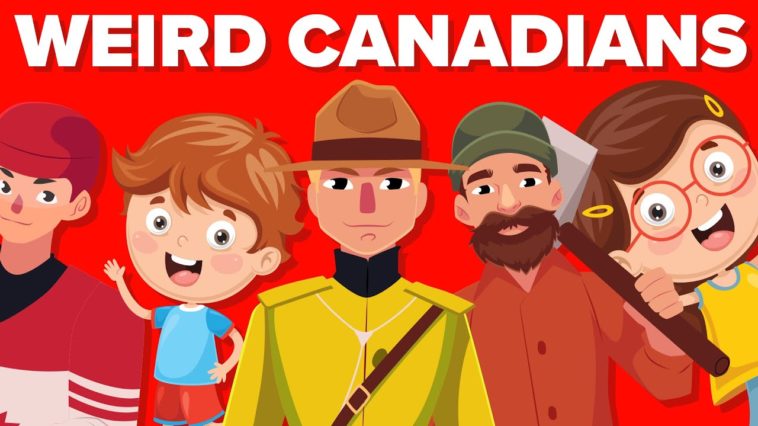 WEIRD CANADIANS