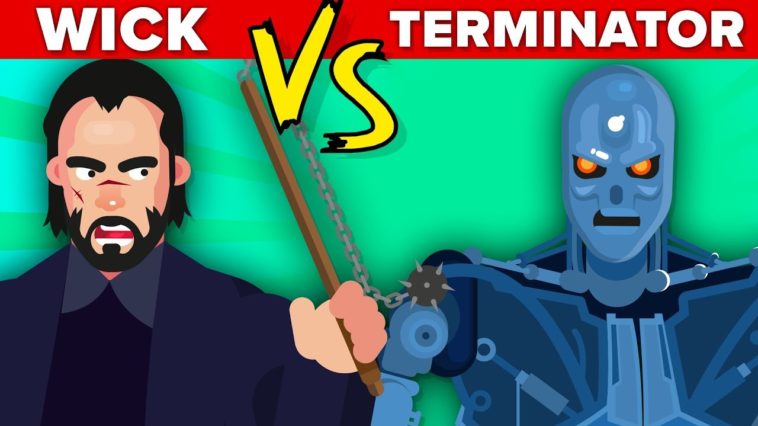 WICK VS TERMINATOR