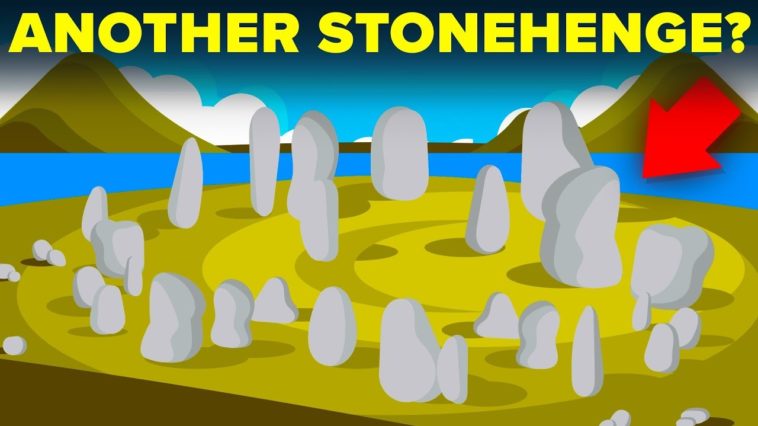 ANOTHER STONEHENGE?