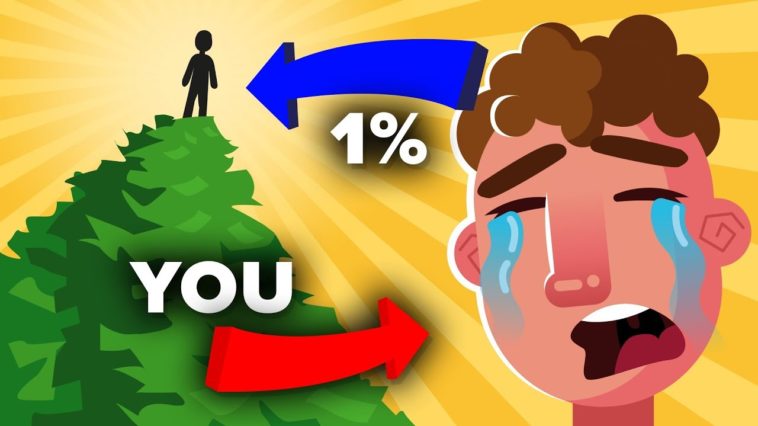 1%

YOU