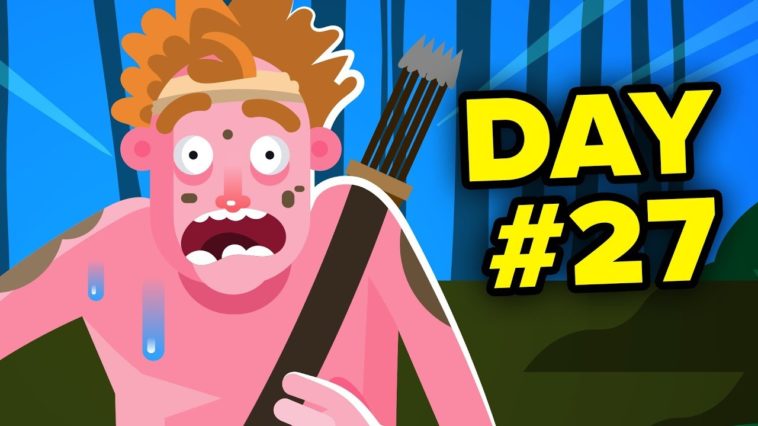 DAY #27