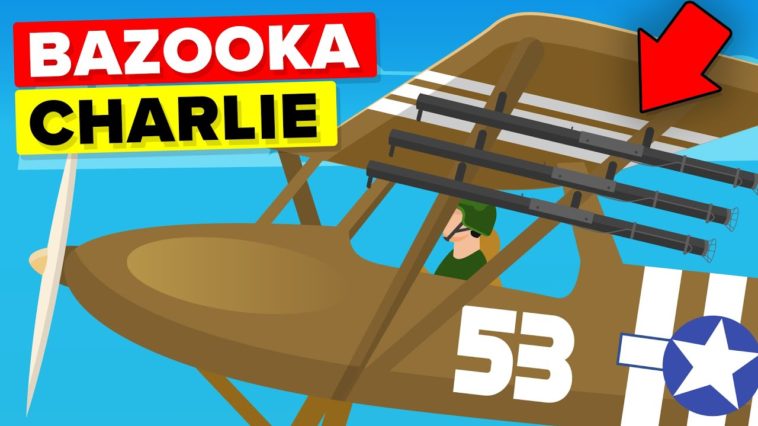 BAZOOKA
CHARLIE

53