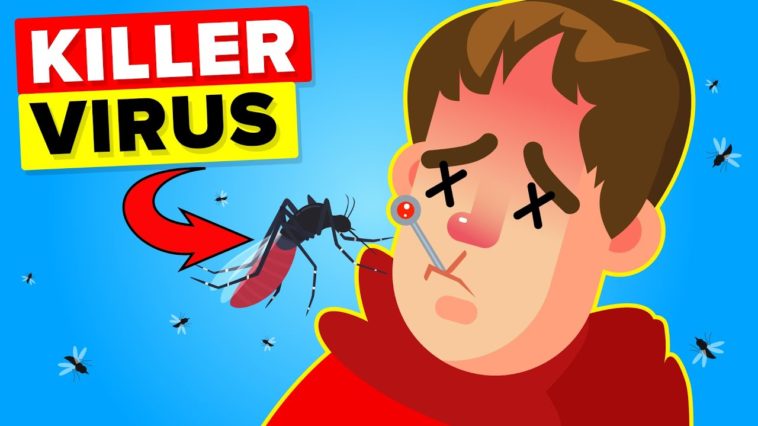 KILLER
VIRUS