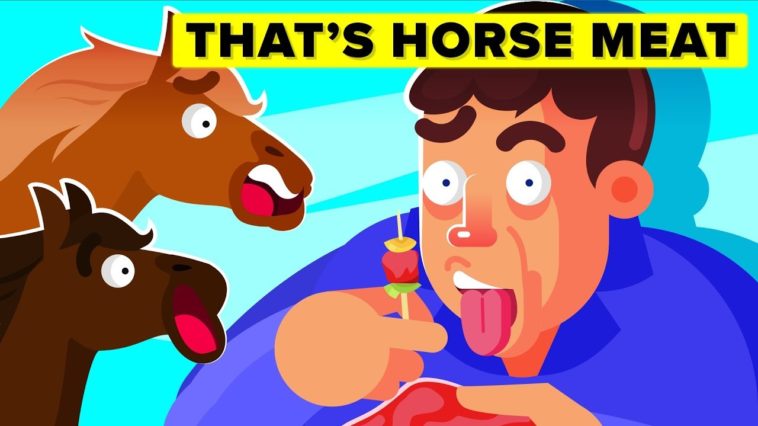 THAT'S HORSE MEAT