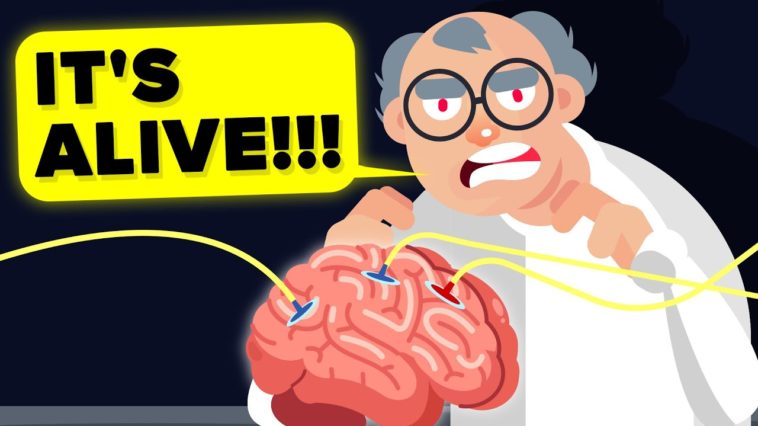 IT'S ALIVE!!!