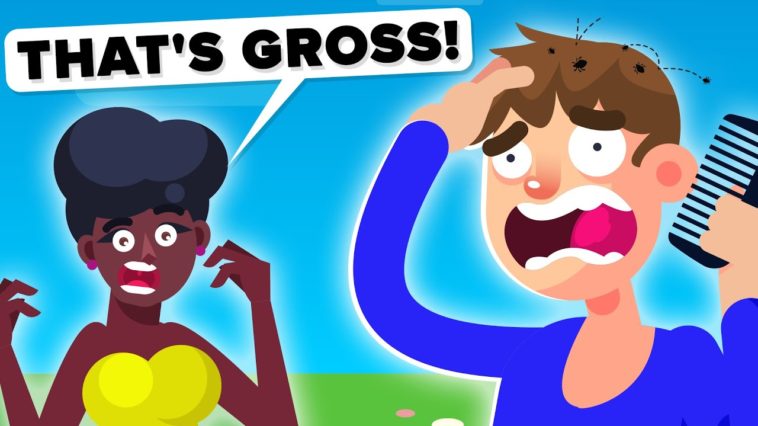 THAT'S GROSS!