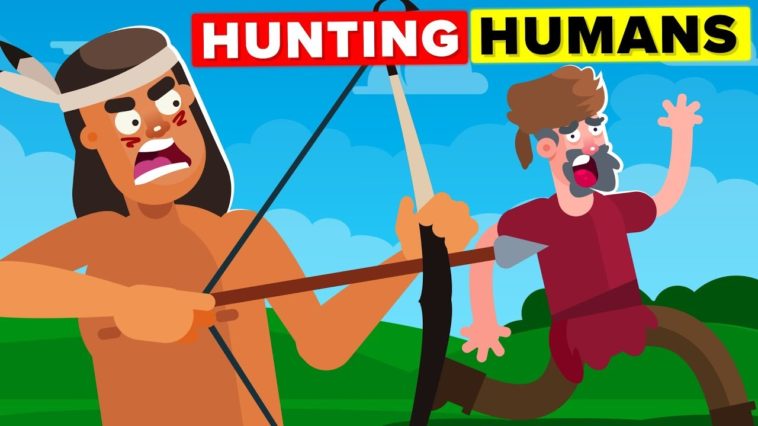 HUNTING HUMANS