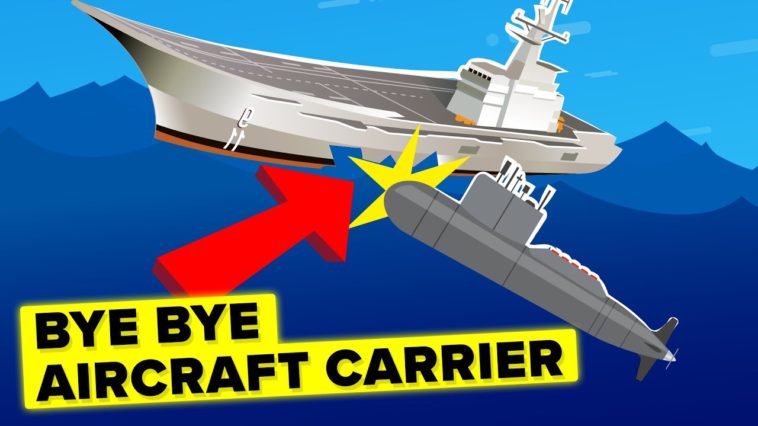 BYE BYE
AIRCRAFT CARRIER