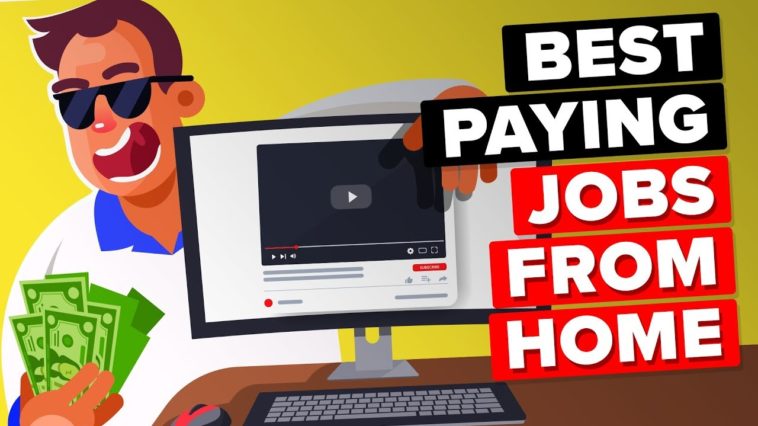 BEST
PAYING
JOBS
FROM
HOME

SUBSCRIBE