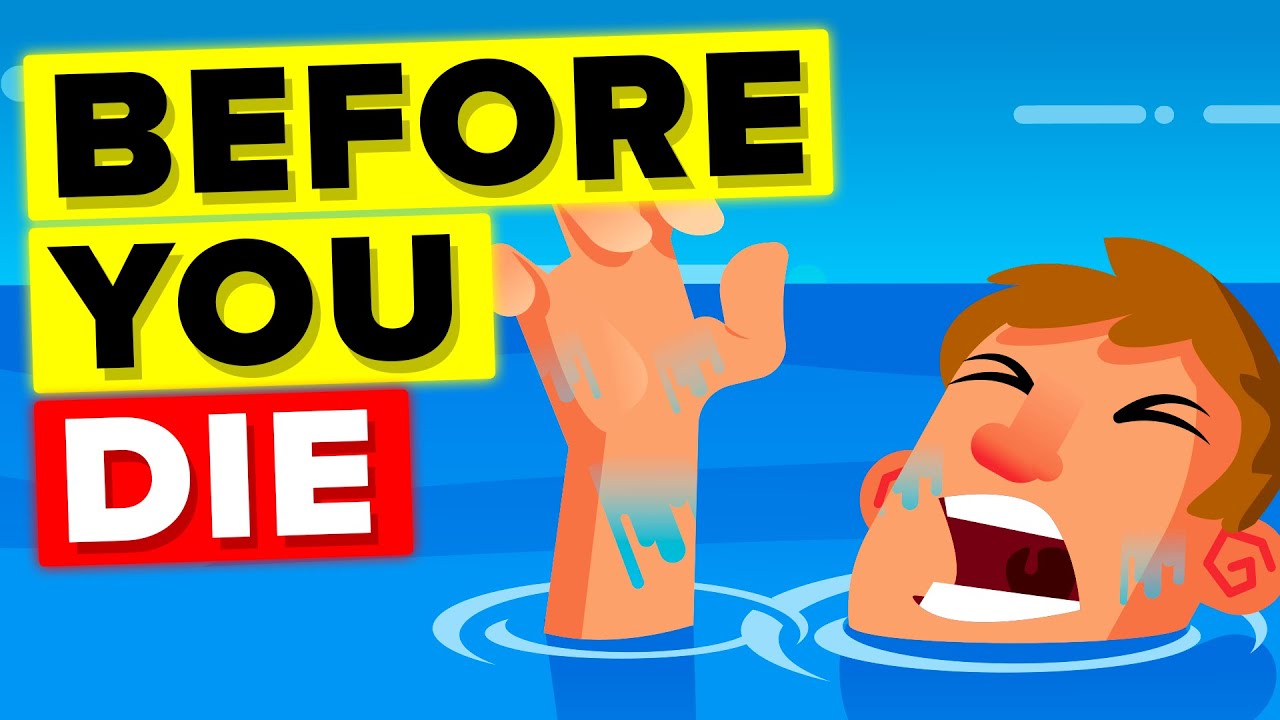 BEFORE
YOU
DIE