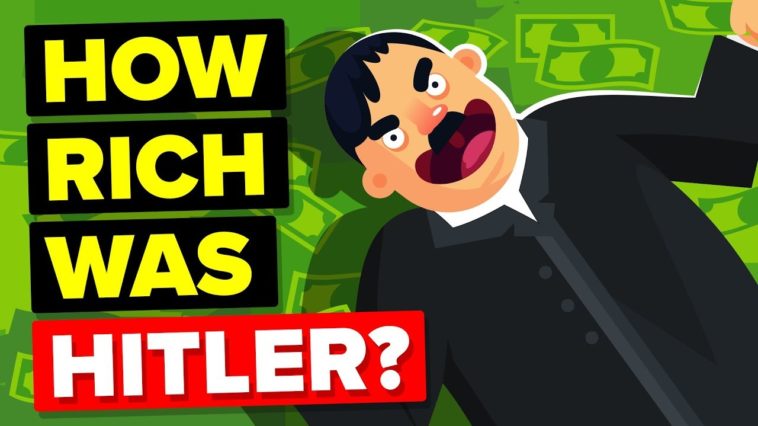 HOW
RICH
WAS
HITLER?