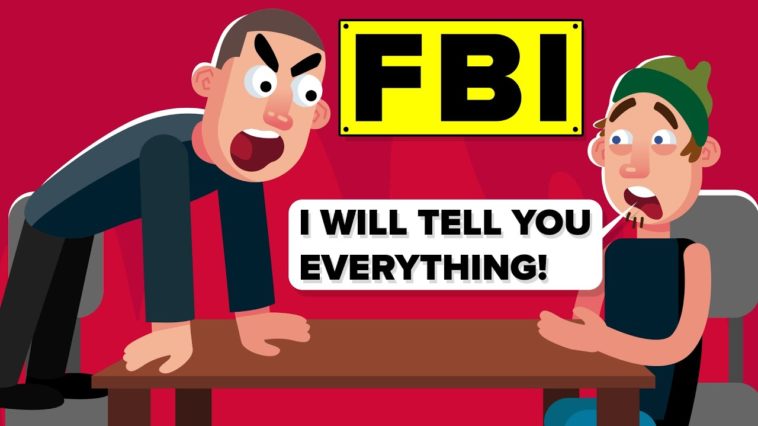 FBI

I WILL TELL YOU EVERYTHING!