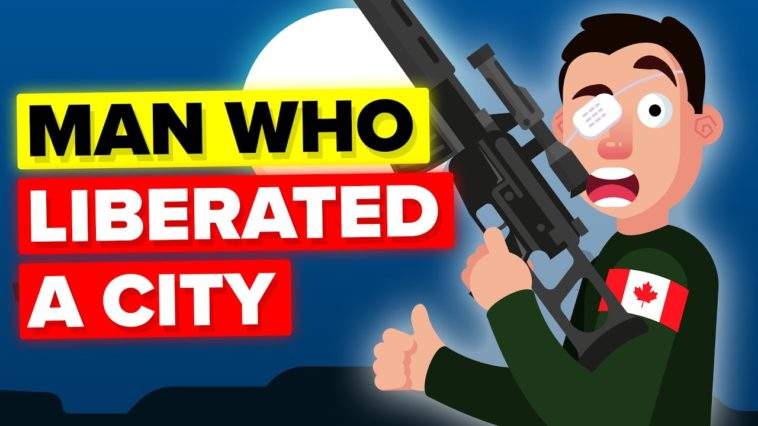 MAN WHO
LIBERATED
A CITY