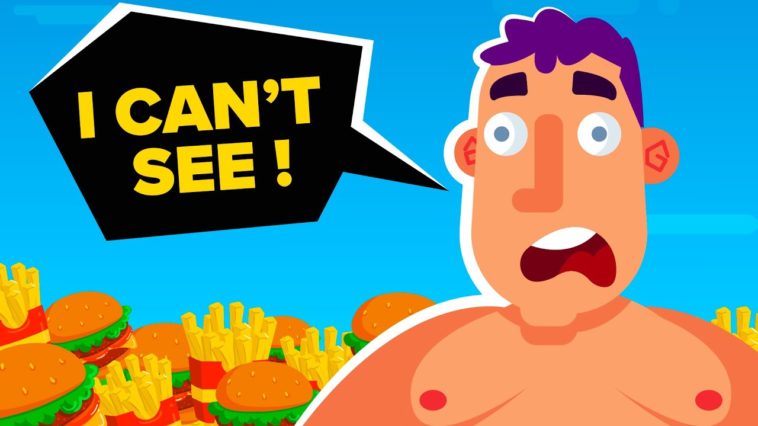 I CAN'T SEE !