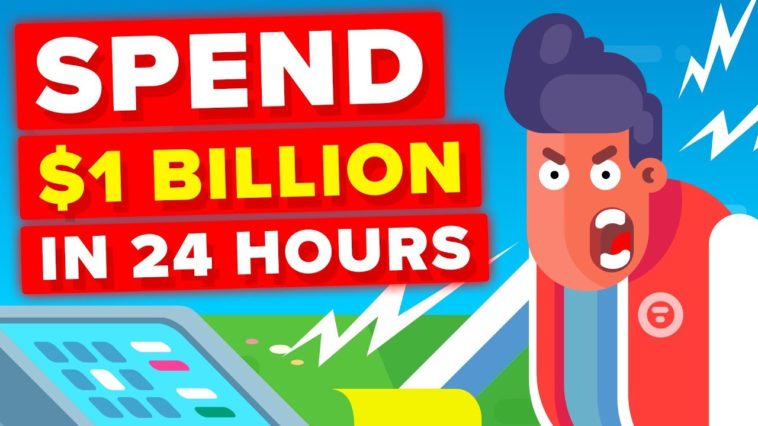 SPEND
$1 BILLION
IN 24 HOURS