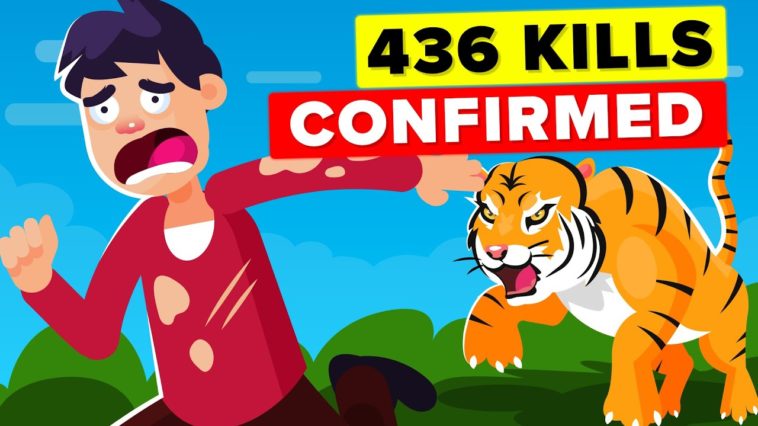 436 KILLS
CONFIRMED