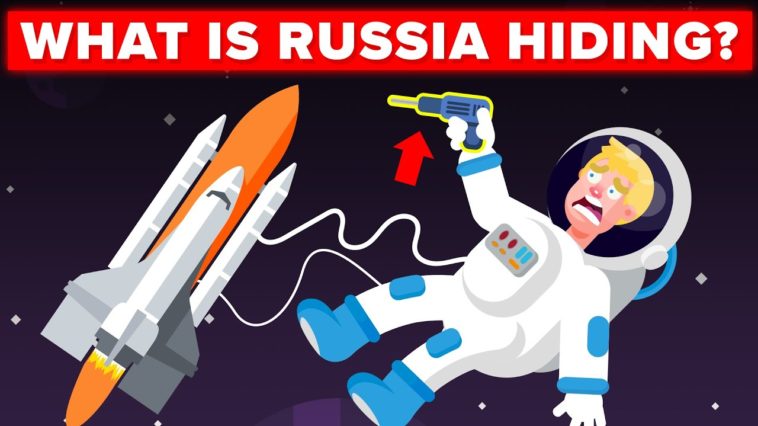 WHAT IS RUSSIA HIDING?