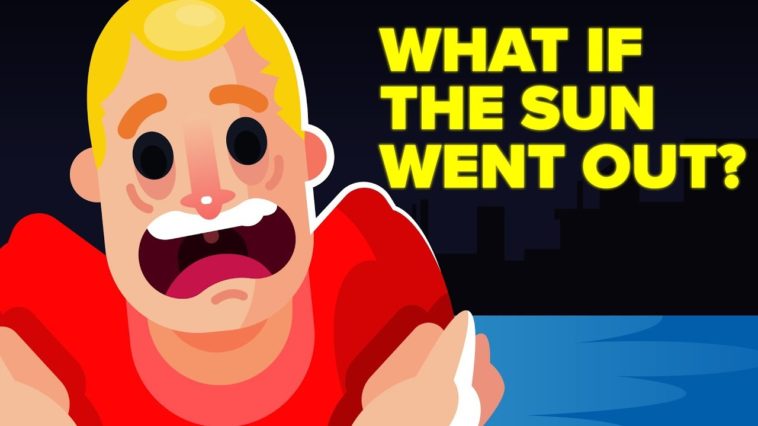 WHAT IF THE SUN WENT OUT?