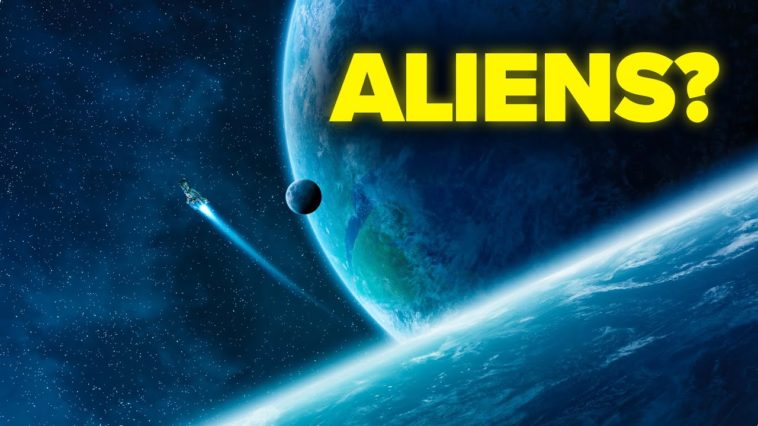 ALIENS?