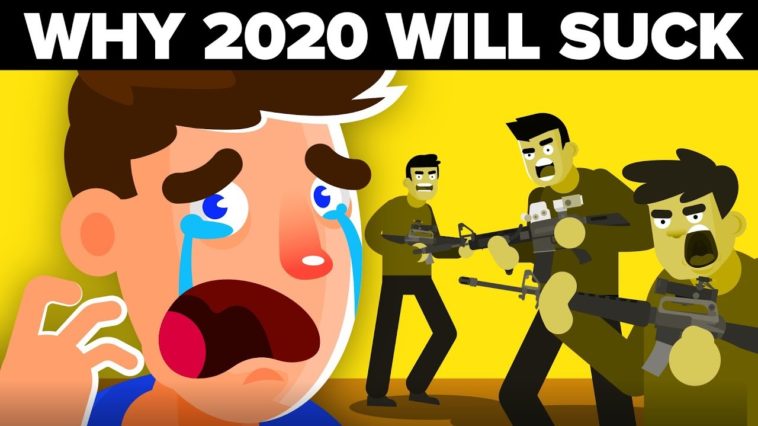 WHY 2020 WILL SUCK