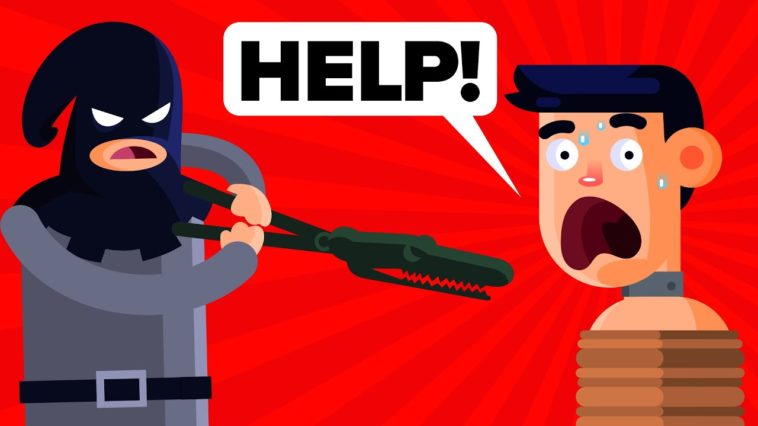 HELP!