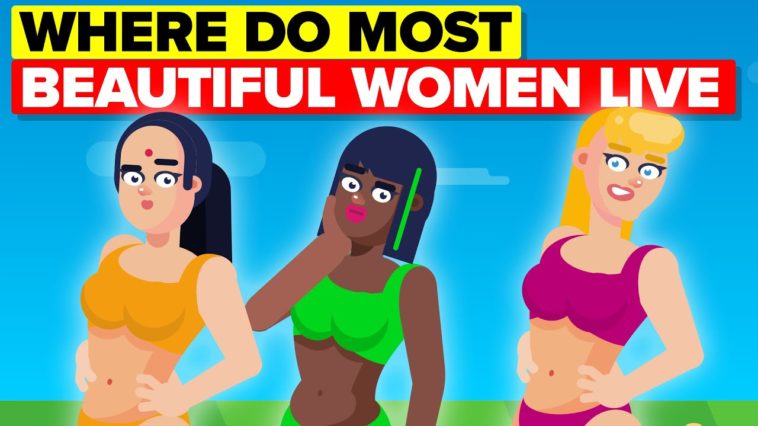 WHERE DO MOST
BEAUTIFUL WOMEN LIVE