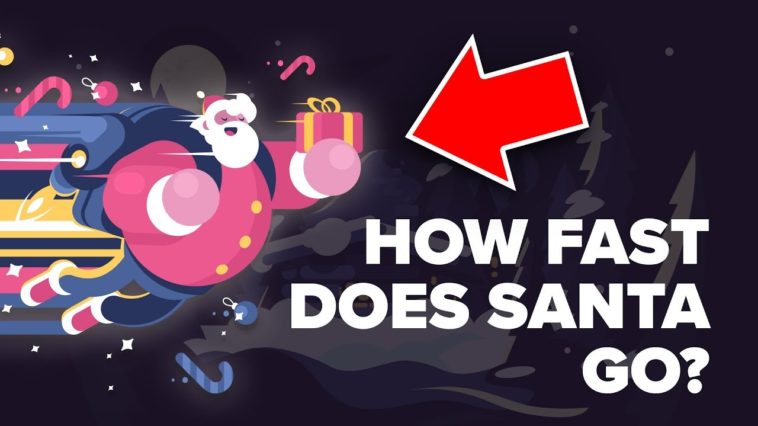 HOW FAST DOES SANTA GO?