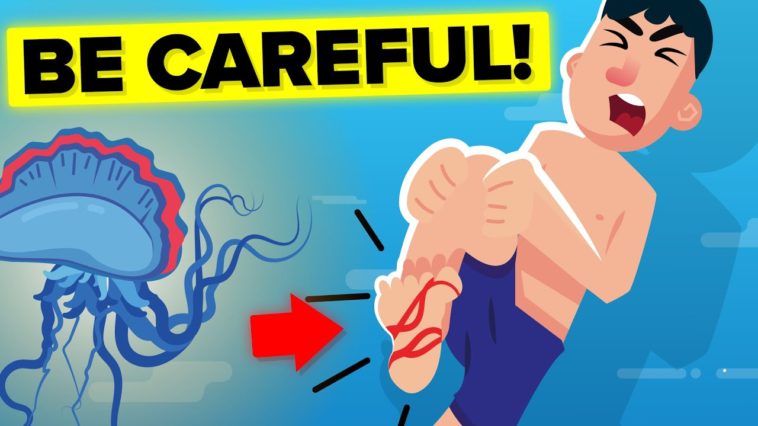 BE CAREFUL!