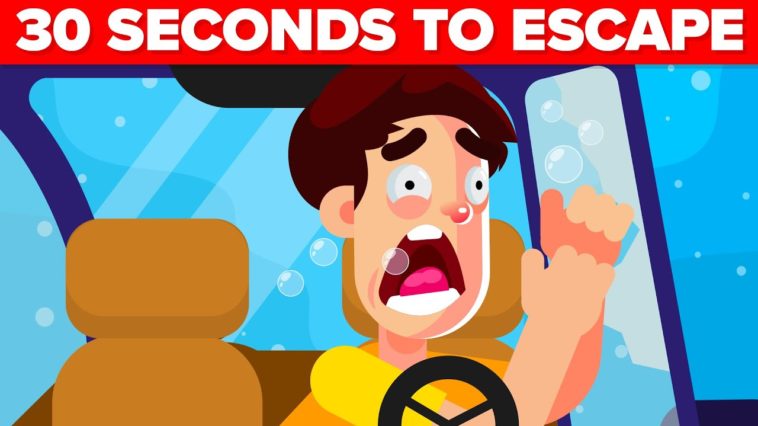 30 SECONDS TO ESCAPE