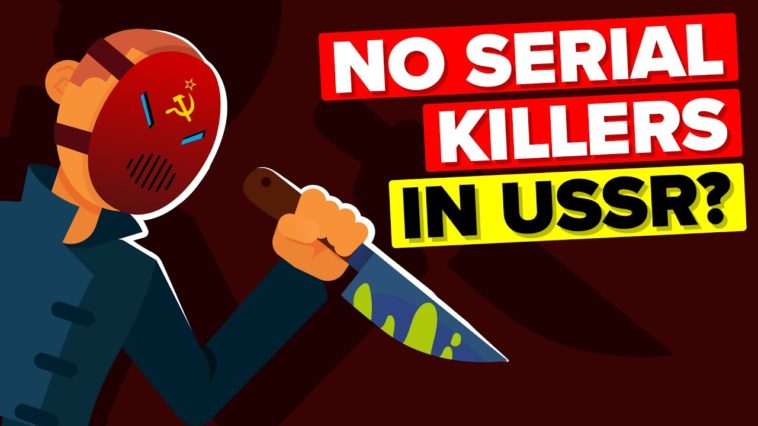 NO SERIAL KILLERS IN USSR?