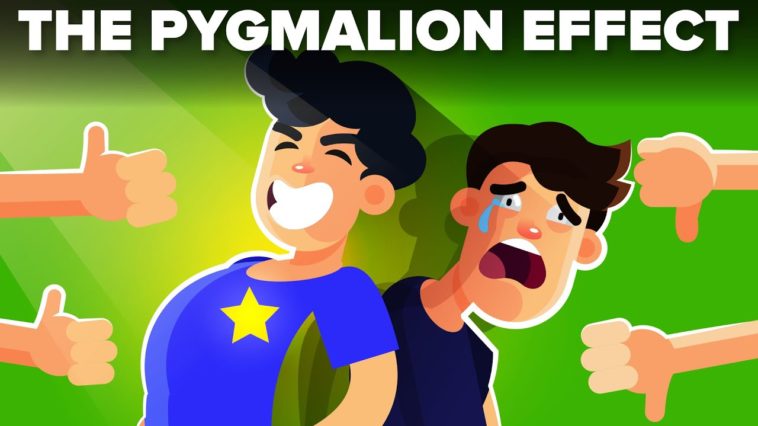 THE PYGMALION EFFECT