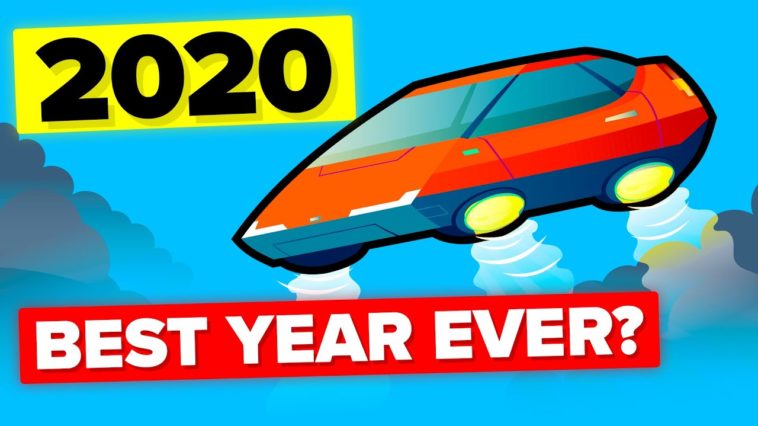 2020

BEST YEAR EVER?