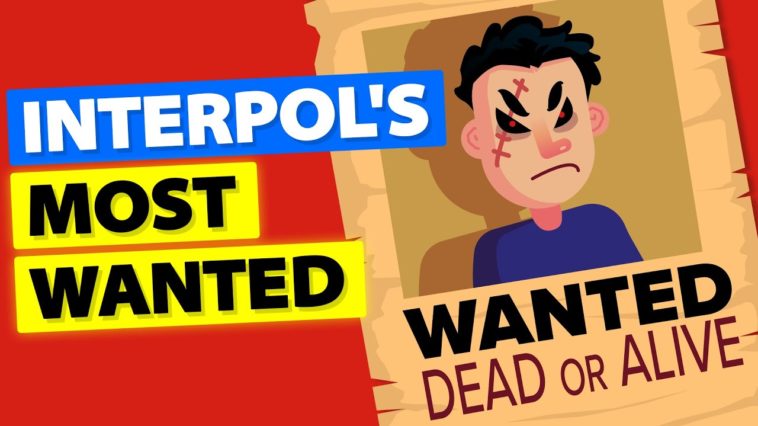 INTERPOL'S
MOST
WANTED

WANTED
DEAD OR ALIVE